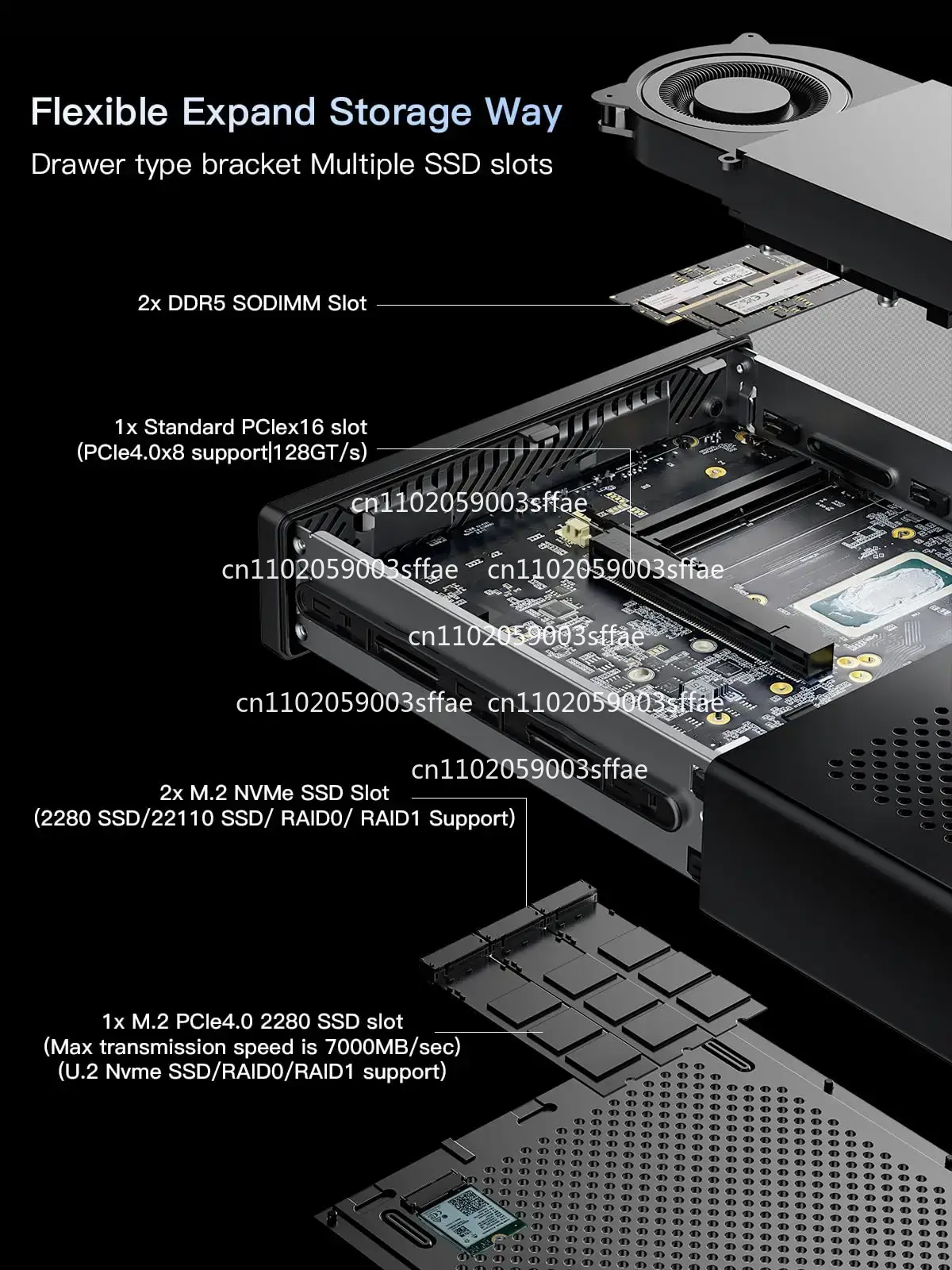 Flexible Expand Storage Way

Drawer type bracket Multiple SSD slots

2x DDR5 SODIMM Slot

1x Standard PCIex16 slot
(PCIe4.0x8 support|128GT/s)

cn1102059003sffae

cn1102059003sffae cn1102059003sffae

cn1102059003sffae

cn1102059003sffae cn1102059003sffae

cn1102059003sffae

2x M.2 NVMe SSD Slot
(2280 SSD/22110 SSD/ RAID0/ RAID1 Support)

1x M.2 PCIe4.0 2280 SSD slot
(Max transmission speed is 7000MB/sec)
(U.2 Nvme SSD/RAID0/RAID1 support)